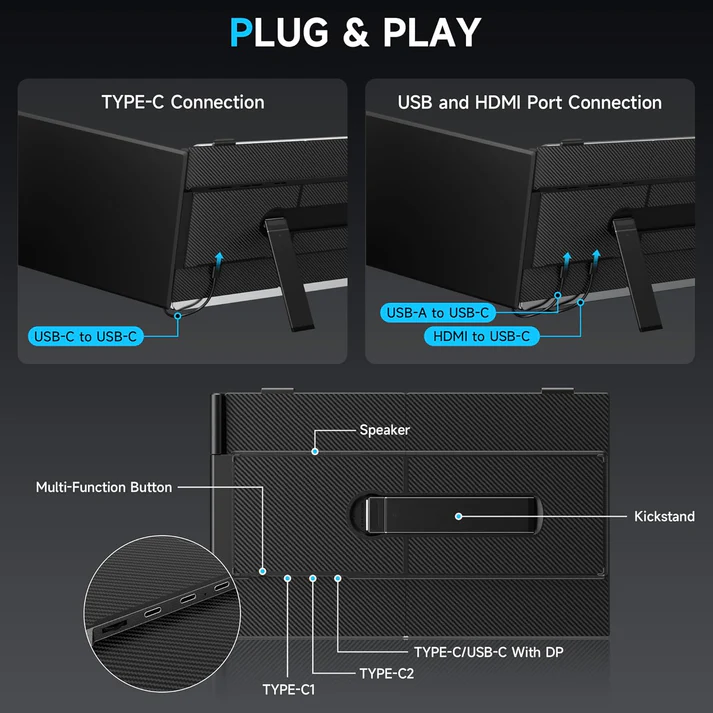 PLUG & PLAY

TYPE-C Connection

USB-C to USB-C

USB and HDMI Port Connection

USB-A to USB-C

HDMI to USB-C

Speaker

Multi-Function Button

Kickstand

TYPE-C/USB-C With DP

TYPE-C2

TYPE-C1